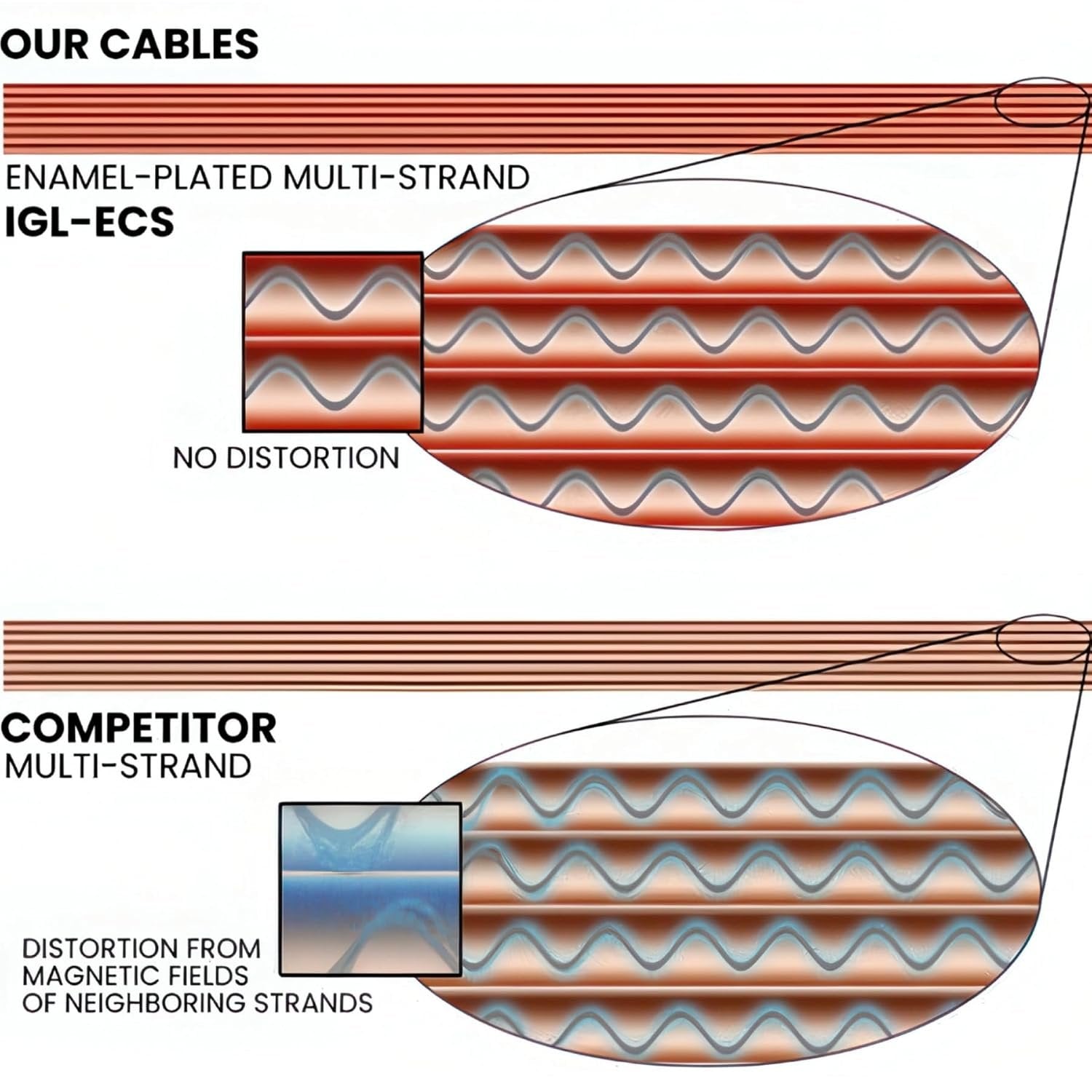 OUR CABLES

ENAMEL-PLATED MULTI-STRAND

IGL-ECS

NO DISTORTION

COMPETITOR

MULTI-STRAND

DISTORTION FROM MAGNETIC FIELDS OF NEIGHBORING STRANDS