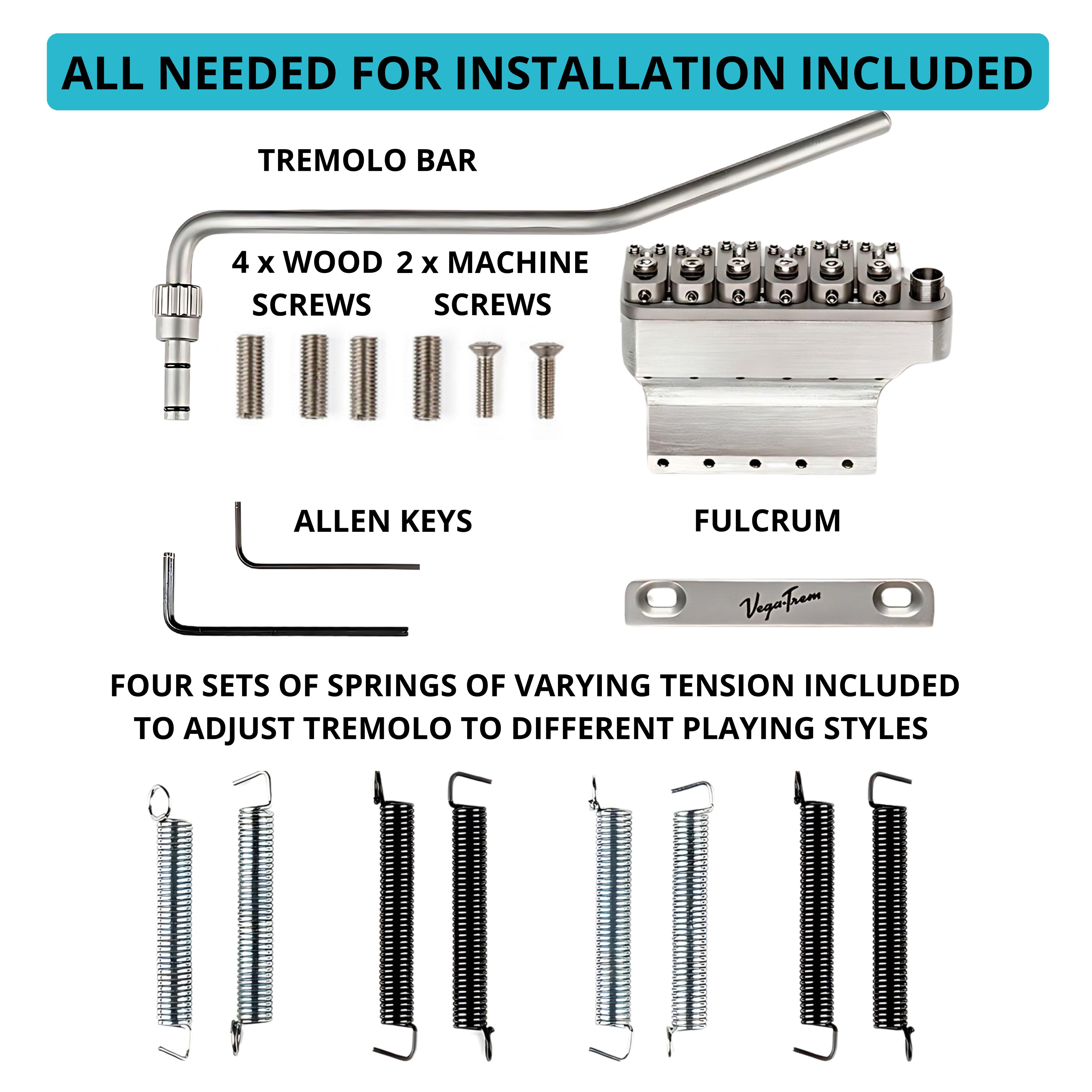 ALL NEEDED FOR INSTALLATION INCLUDED

TREMOLO BAR

4 x WOOD SCREWS

2 x MACHINE SCREWS

ALLEN KEYS

FULCRUM

Vega-Trem

FOUR SETS OF SPRINGS OF VARYING TENSION INCLUDED TO ADJUST TREMOLO TO DIFFERENT PLAYING STYLES