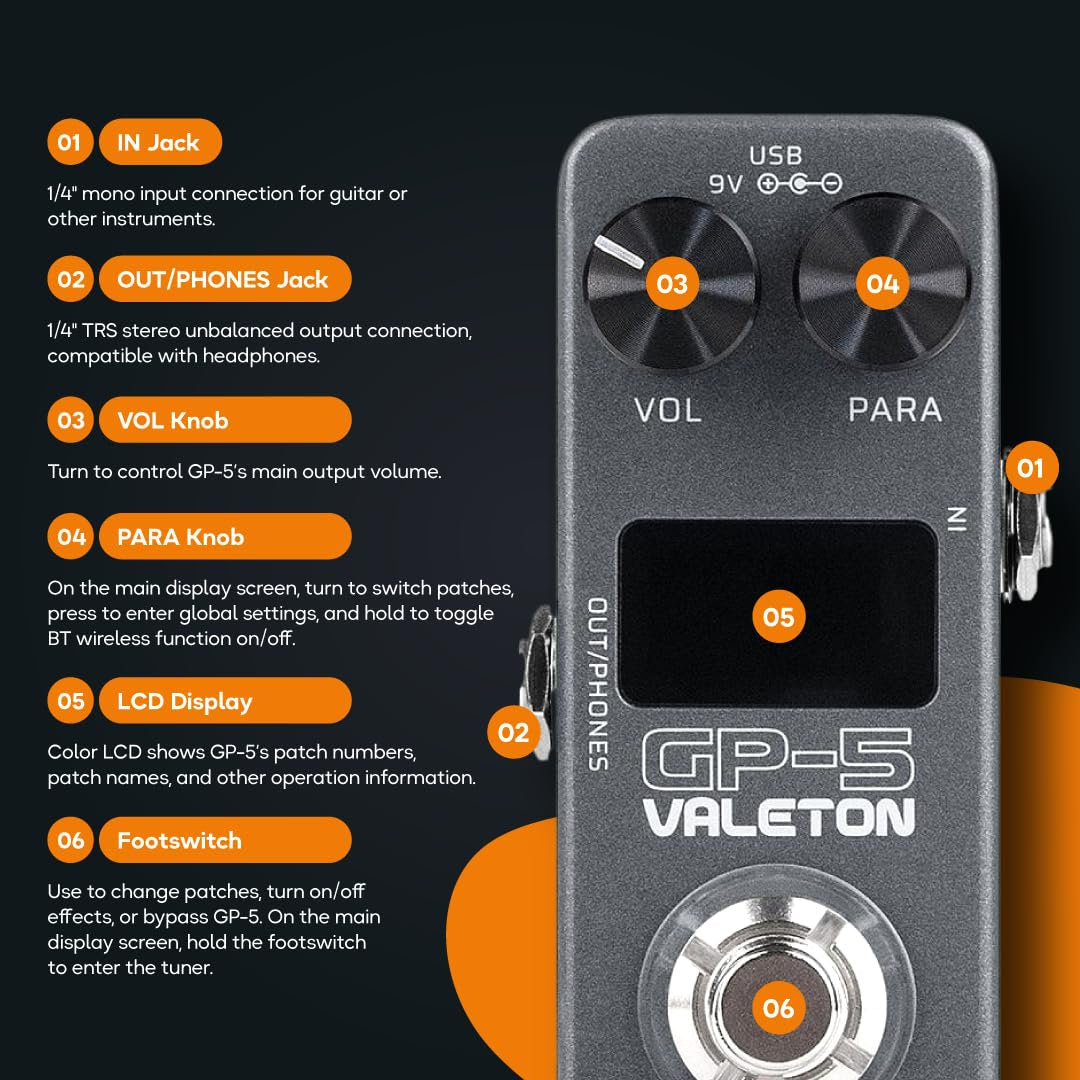 01 IN Jack

1/4" mono input connection for guitar or other instruments.

02 OUT/PHONES Jack

1/4" TRS stereo unbalanced output connection, compatible with headphones.

03 VOL Knob

Turn to control GP-5's main output volume.

04 PARA Knob

On the main display screen, turn to switch patches, press to enter global settings, and hold to toggle BT wireless function on/off.

05 LCD Display

Color LCD shows GP-5's patch numbers, patch names, and other operation information.

06 Footswitch

Use to change patches, turn on/off effects, or bypass GP-5. On the main display screen, hold the footswitch to enter the tuner.

USB
9V

03
04
VOL
PARA
01
IN
05
OUT/PHONES
02
GP-5
VALETON
06