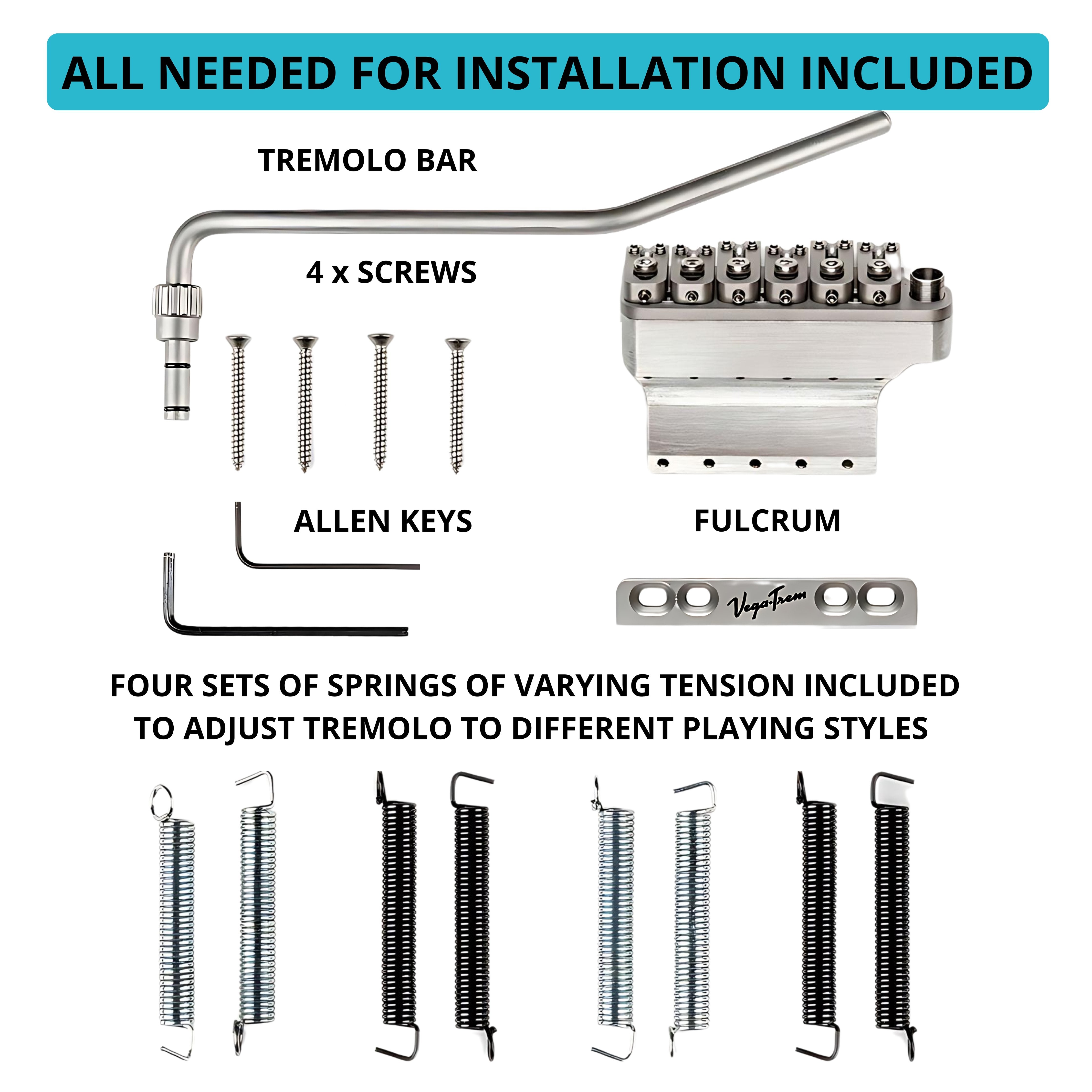 ALL NEEDED FOR INSTALLATION INCLUDED

TREMOLO BAR

4 x SCREWS

ALLEN KEYS

FULCRUM

Vega-Trem

FOUR SETS OF SPRINGS OF VARYING TENSION INCLUDED TO ADJUST TREMOLO TO DIFFERENT PLAYING STYLES